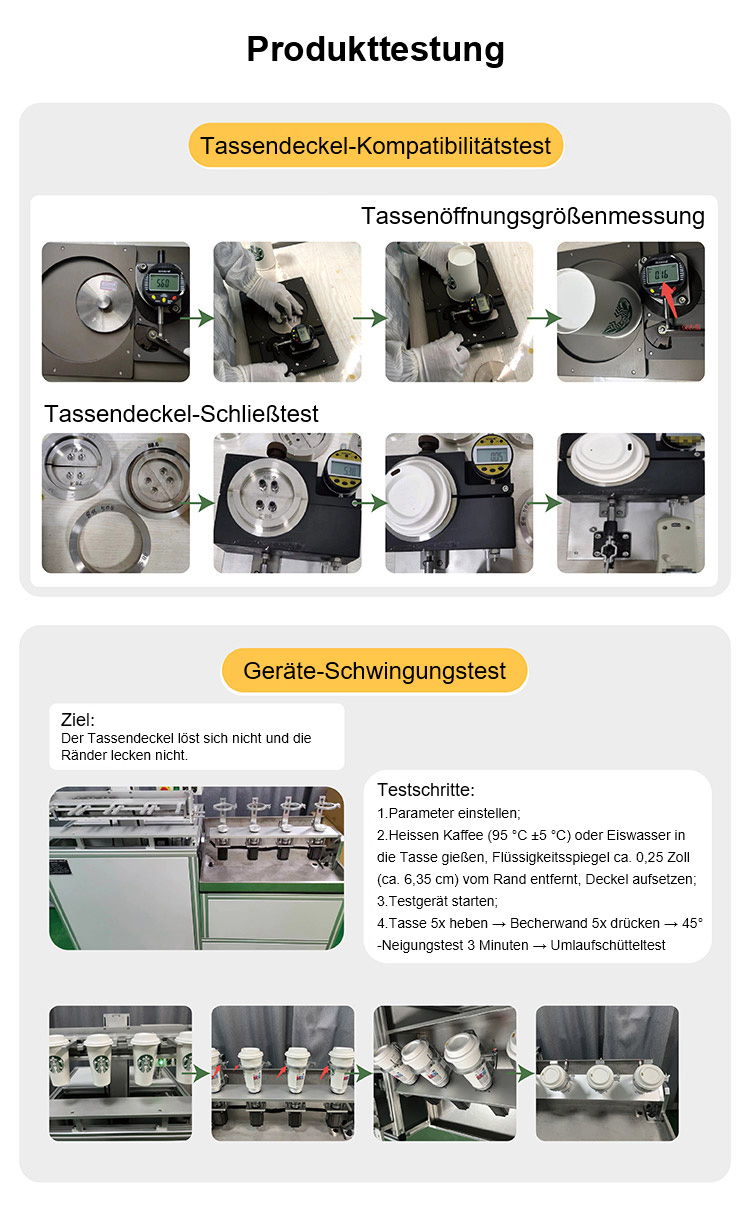 Produkttestung

Tassendeckel-Kompatibilitätstest

Tassenöffnungsgrößenmessung

Tassendeckel-Schließtest

Geräte-Schwingungstest

Ziel:
Der Tassendeckel löst sich nicht und die Ränder lecken nicht.

Testschritte:
1.Parameter einstellen;
2.Heissen Kaffee (95 °C ±5 °C) oder Eiswasser in die Tasse gießen, Flüssigkeitsspiegel ca. 0,25 Zoll (ca. 6,35 cm) vom Rand entfernt, Deckel aufsetzen;
3.Testgerät starten;
4.Tasse 5x heben → Becherwand 5x drücken → 45° -Neigungstest 3 Minuten → Umlaufschütteltest