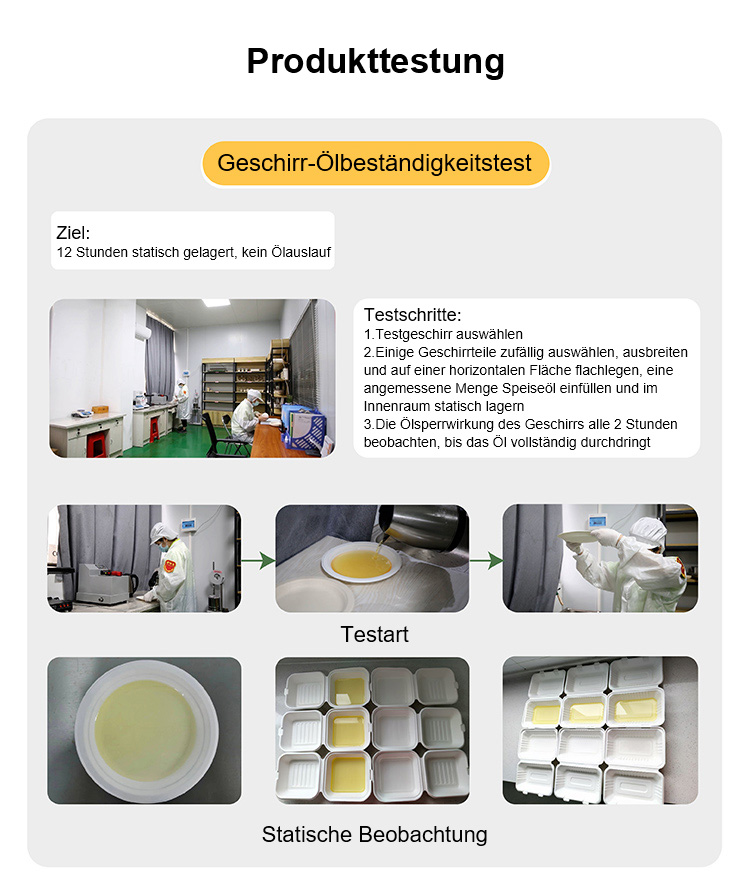 Produkttestung

Geschirr-Ölbeständigkeitstest

Ziel:
12 Stunden statisch gelagert, kein Ölauslauf

Testschritte:
1.Testgeschirr auswählen
2.Einige Geschirrteile zufällig auswählen, ausbreiten und auf einer horizontalen Fläche flachlegen, eine angemessene Menge Speiseöl einfüllen und im Innenraum statisch lagern
3.Die Ölsperrwirkung des Geschirrs alle 2 Stunden beobachten, bis das Öl vollständig durchdringt

Testart

Statische Beobachtung