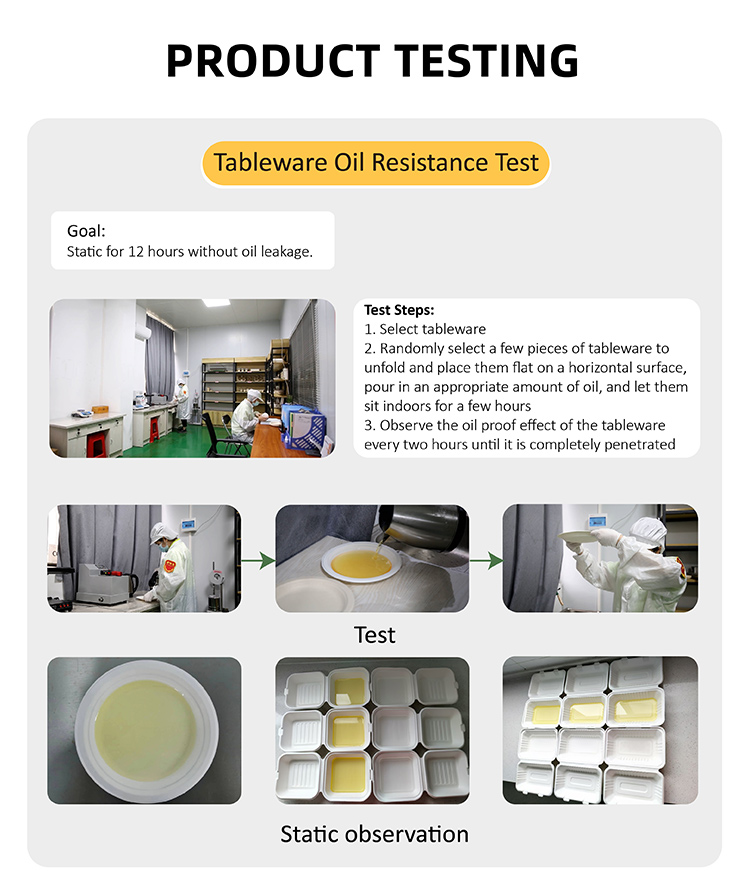 PRODUCT TESTING

Tableware Oil Resistance Test

Goal:
Static for 12 hours without oil leakage.

Test Steps:
1. Select tableware
2. Randomly select a few pieces of tableware to unfold and place them flat on a horizontal surface, pour in an appropriate amount of oil, and let them sit indoors for a few hours
3. Observe the oil proof effect of the tableware every two hours until it is completely penetrated

Test

Static observation